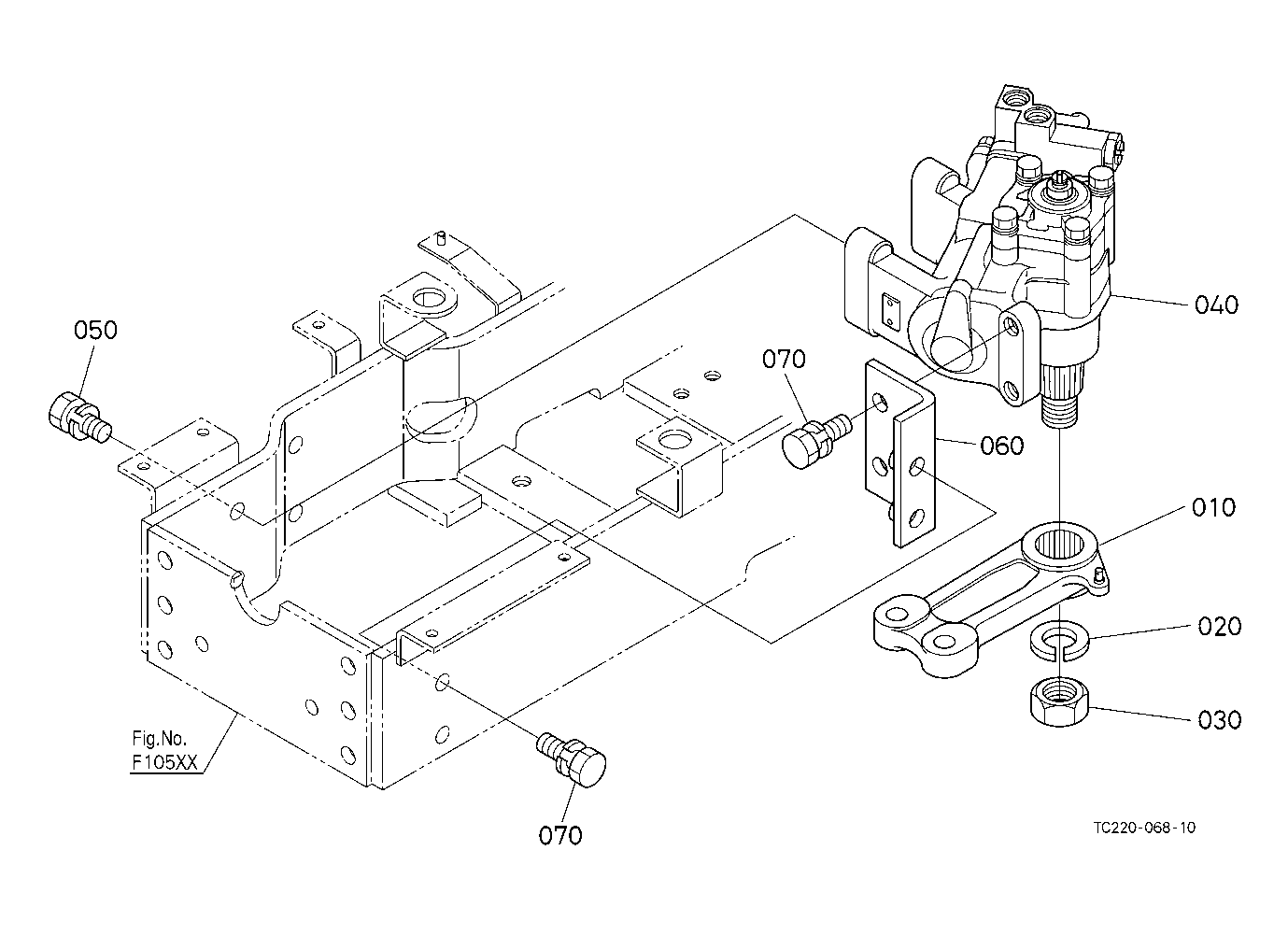 050

070

040

060

010

020

030

Fig.No.
F105XX

070

TC220-068-10